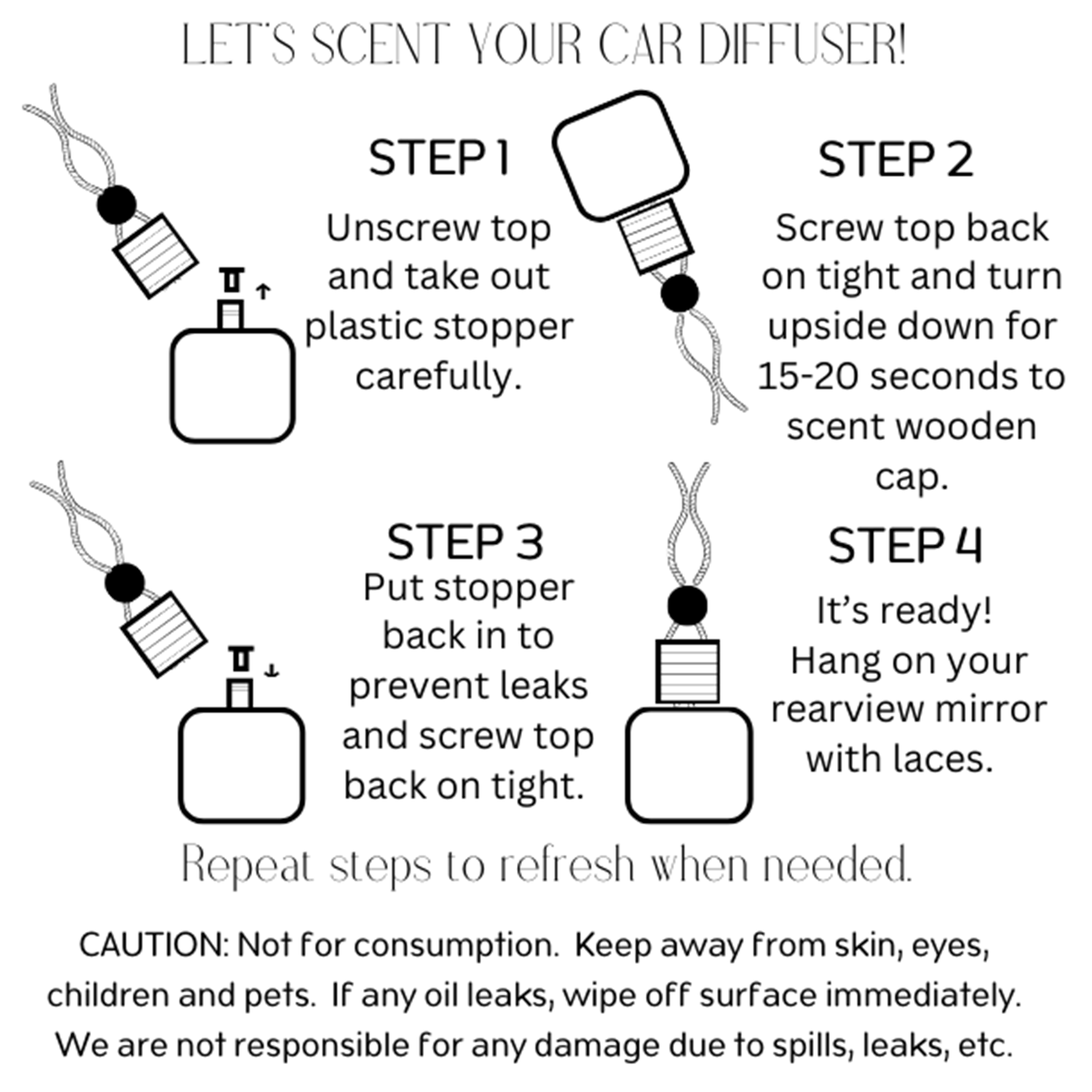 LET'S SCENT YOUR CAR DIFFUSER!

STEP 1
Unscrew top and take out plastic stopper carefully.

STEP 2
Screw top back on tight and turn upside down for 15-20 seconds to scent wooden cap.

STEP 3
Put stopper back in to prevent leaks and screw top back on tight.

STEP 4
It's ready! Hang on your rearview mirror with laces.

Repeat steps to refresh when needed.

CAUTION: Not for consumption. Keep away from skin, eyes, children and pets. If any oil leaks, wipe off surface immediately. We are not responsible for any damage due to spills, leaks, etc.